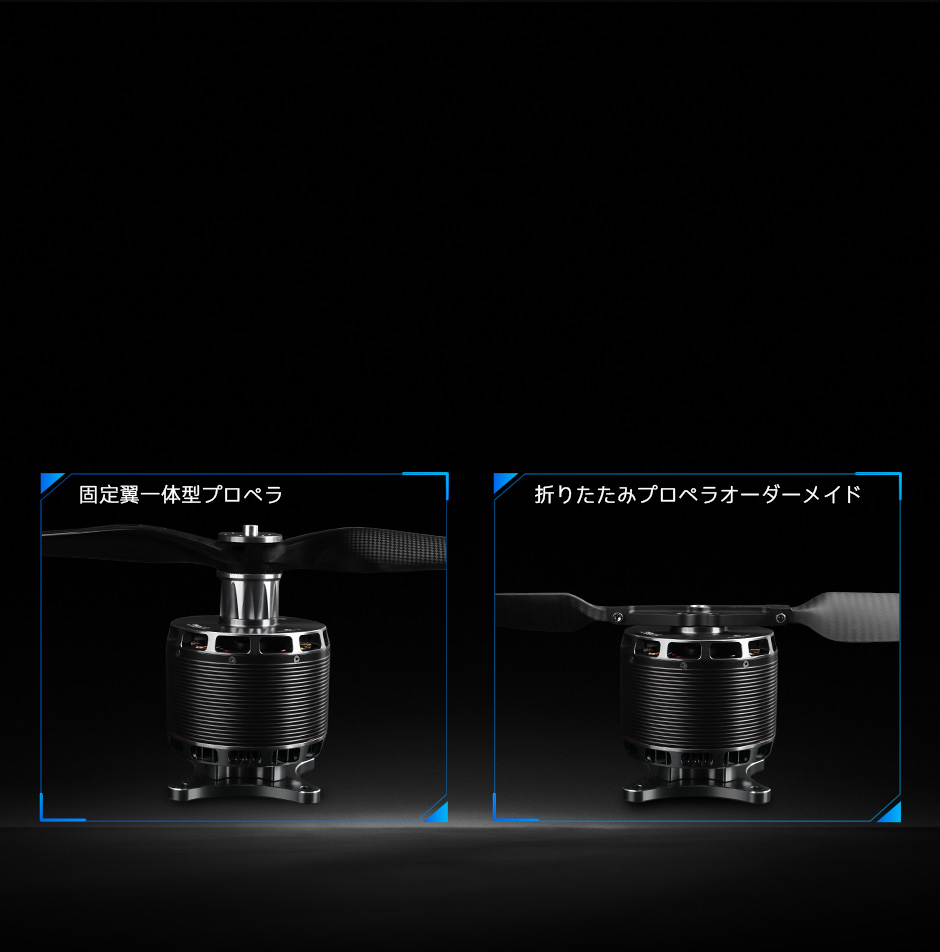 固定翼一体型プロペラ

折りたたみプロペラオーダーメイド